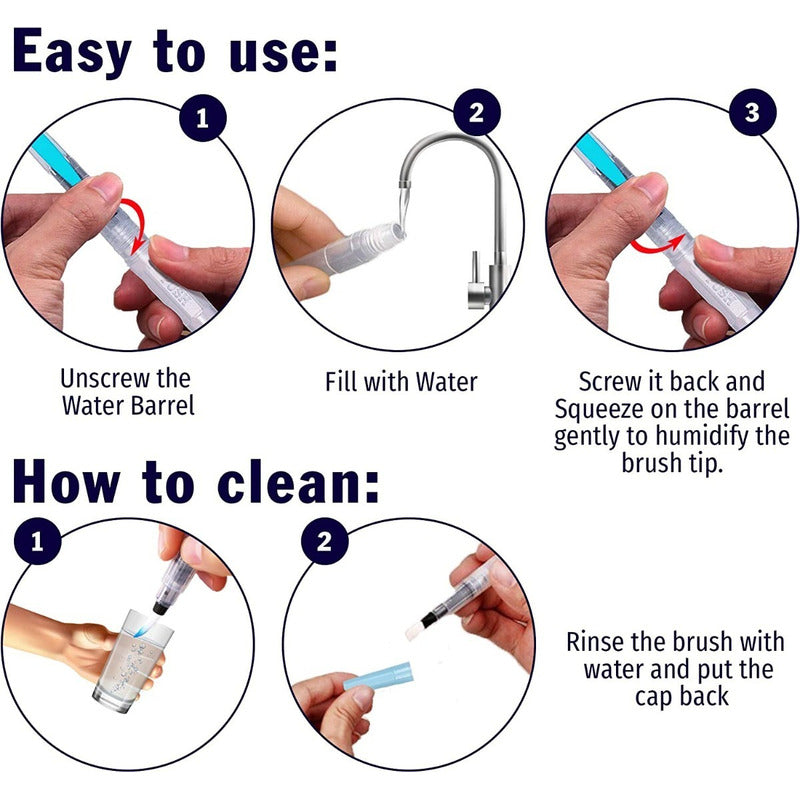 Easy to use:

1

2

3

Unscrew the Water Barrel

Fill with Water

Screw it back and Squeeze on the barrel gently to humidify the brush tip.

How to clean:

1

2

Rinse the brush with water and put the cap back