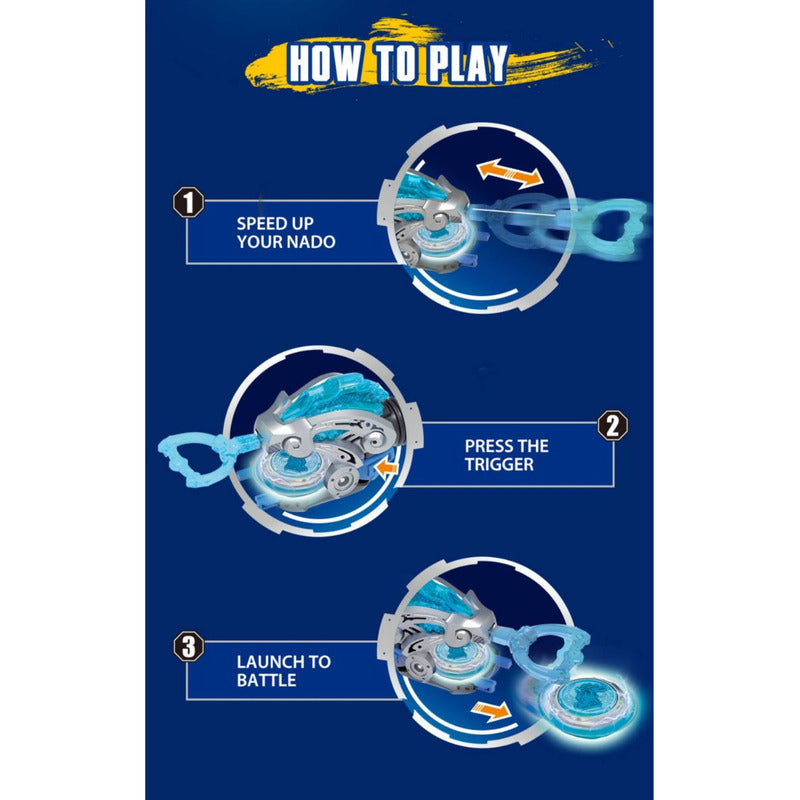 HOW TO PLAY

1
SPEED UP YOUR NADO

2
PRESS THE TRIGGER

3
LAUNCH TO BATTLE