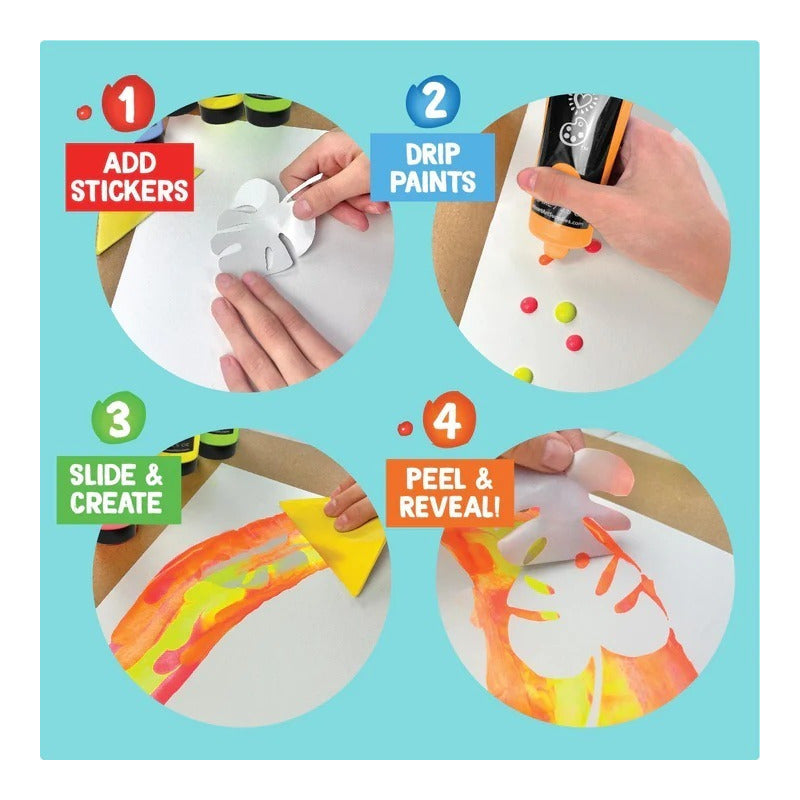 1
ADD STICKERS

2
DRIP PAINTS

3
SLIDE & CREATE

4
PEEL & REVEAL!