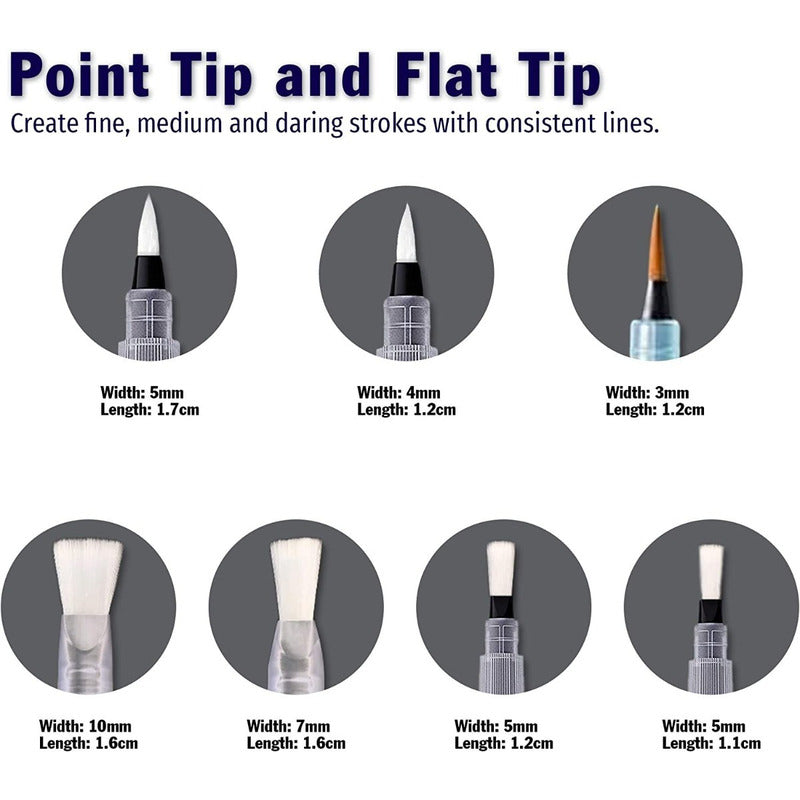 Point Tip and Flat Tip
Create fine, medium and daring strokes with consistent lines.

Width: 5mm
Length: 1.7cm

Width: 4mm
Length: 1.2cm

Width: 3mm
Length: 1.2cm

Width: 10mm
Length: 1.6cm

Width: 7mm
Length: 1.6cm

Width: 5mm
Length: 1.2cm

Width: 5mm
Length: 1.1cm